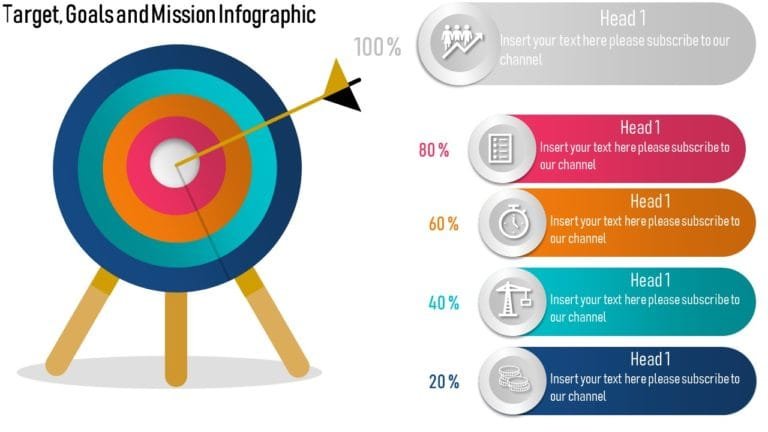 Target, Goals and Mission Infographic

100 %

Head 1

Insert your text here please subscribe to our channel

80 %

Head 1

Insert your text here please subscribe to our channel

60 %

Head 1

Insert your text here please subscribe to our channel

40 %

Head 1

Insert your text here please subscribe to our channel

20 %

Head 1

Insert your text here please subscribe to our channel