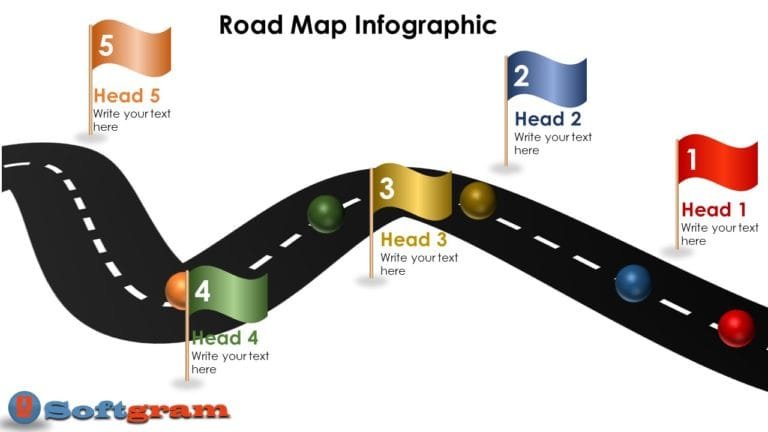 Road Map Infographic

5
Head 5
Write your text here

2
Head 2
Write your text here

1
Head 1
Write your text here

3
Head 3
Write your text here

4
Head 4
Write your text here

Softgram