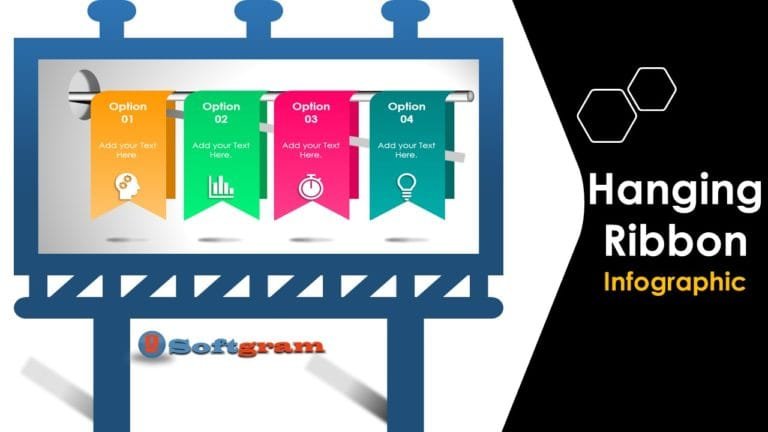 Option 01
Add your Text Here.

Option 02
Add your Text Here.

Option 03
Add your Text Here.

Option 04
Add your Text Here.

Softgram

Hanging Ribbon
Infographic