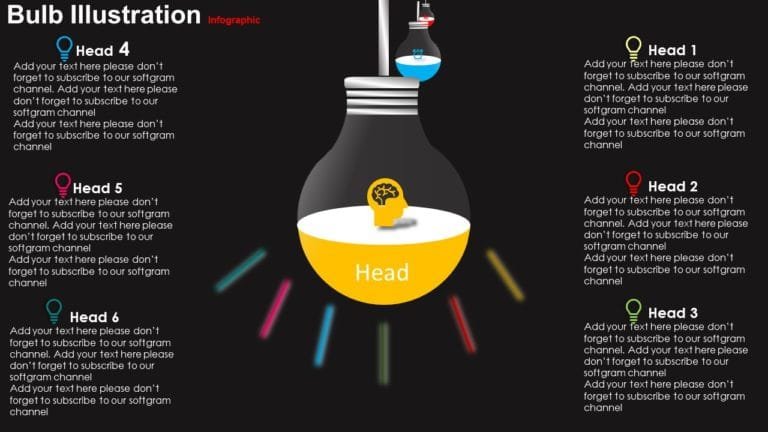 Bulb Illustration Infographic

Head 4
Add your text here please don't forget to subscribe to our softgram channel. Add your text here please don't forget to subscribe to our softgram channel
Add your text here please don't forget to subscribe to our softgram channel

Head 5
Add your text here please don't forget to subscribe to our softgram channel. Add your text here please don't forget to subscribe to our softgram channel
Add your text here please don't forget to subscribe to our softgram channel

Head 6
Add your text here please don't forget to subscribe to our softgram channel. Add your text here please don't forget to subscribe to our softgram channel
Add your text here please don't forget to subscribe to our softgram channel

Head

Head 1
Add your text here please don't forget to subscribe to our softgram channel. Add your text here please don't forget to subscribe to our softgram channel
Add your text here please don't forget to subscribe to our softgram channel

Head 2
Add your text here please don't forget to subscribe to our softgram channel. Add your text here please don't forget to subscribe to our softgram channel
Add your text here please don't forget to subscribe to our softgram channel

Head 3
Add your text here please don't forget to subscribe to our softgram channel. Add your text here please don't forget to subscribe to our softgram channel
Add your text here please don't forget to subscribe to our softgram channel