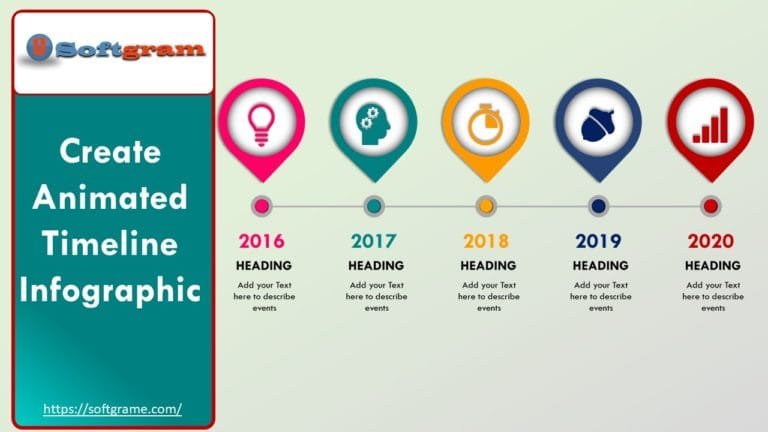 Softgram

Create Animated Timeline Infographic

https://softgrame.com/

2016
HEADING
Add your Text here to describe events

2017
HEADING
Add your Text here to describe events

2018
HEADING
Add your Text here to describe events

2019
HEADING
Add your Text here to describe events

2020
HEADING
Add your Text here to describe events