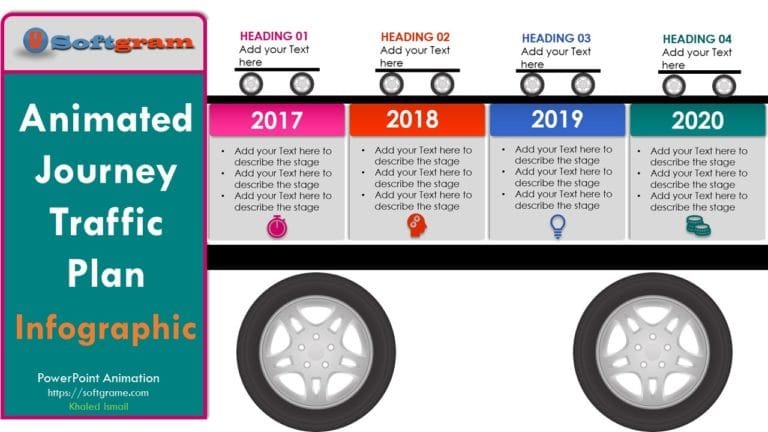 Softgram

Animated Journey Traffic Plan

Infographic

PowerPoint Animation
https://softgrame.com
Khaled Ismail

HEADING 01
Add your Text here

HEADING 02
Add your Text here

HEADING 03
Add your Text here

HEADING 04
Add your Text here

2017
• Add your Text here to describe the stage
• Add your Text here to describe the stage
• Add your Text here to describe the stage

2018
• Add your Text here to describe the stage
• Add your Text here to describe the stage
• Add your Text here to describe the stage

2019
• Add your Text here to describe the stage
• Add your Text here to describe the stage
• Add your Text here to describe the stage

2020
• Add your Text here to describe the stage
• Add your Text here to describe the stage
• Add your Text here to describe the stage