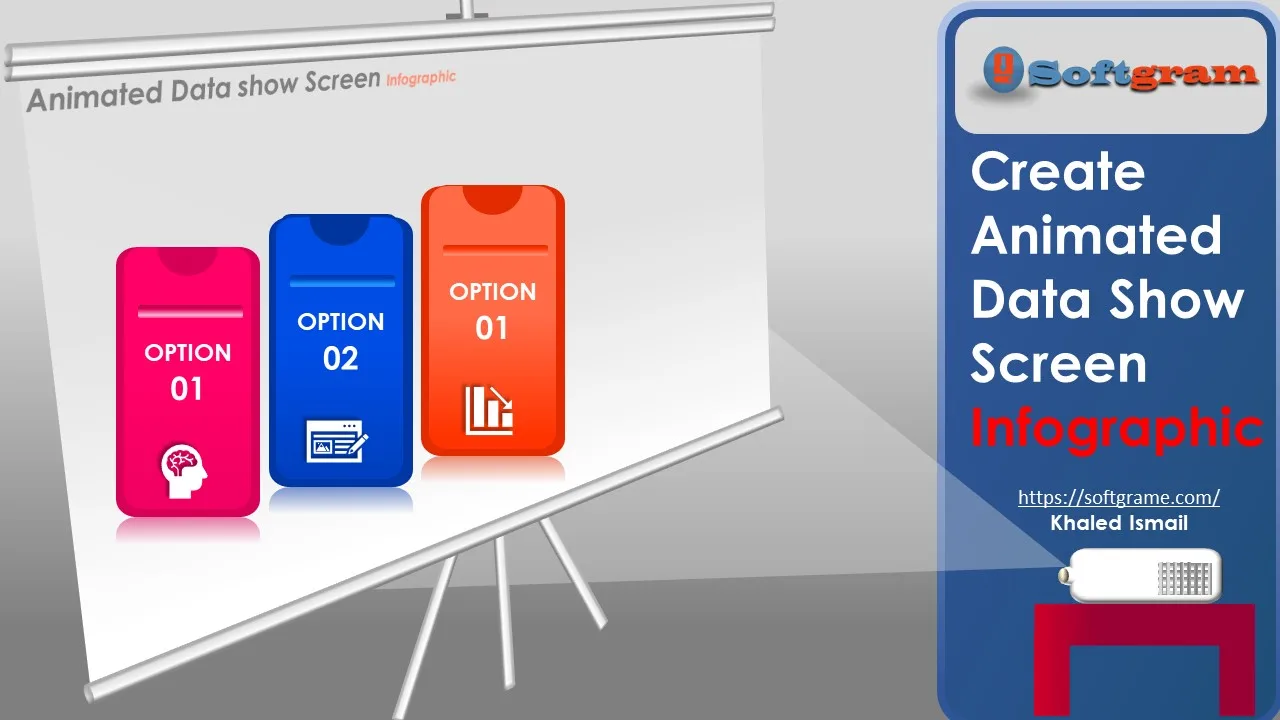 Animated Data show Screen Infographic

OPTION 01

OPTION 02

OPTION 01

Softgram

Create Animated Data Show Screen Infographic

https://softgrame.com/
Khaled Ismail