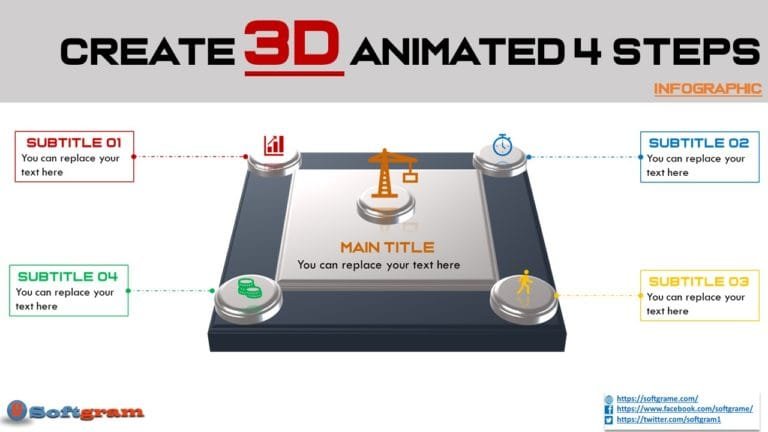 CREATE 3D ANIMATED 4 STEPS

INFOGRAPHIC

SUBTITLE 01
You can replace your text here

SUBTITLE 02
You can replace your text here

MAIN TITLE
You can replace your text here

SUBTITLE 04
You can replace your text here

SUBTITLE 03
You can replace your text here

Softgram

https://softgrame.com/
https://www.facebook.com/softgrame/
https://twitter.com/softgram1