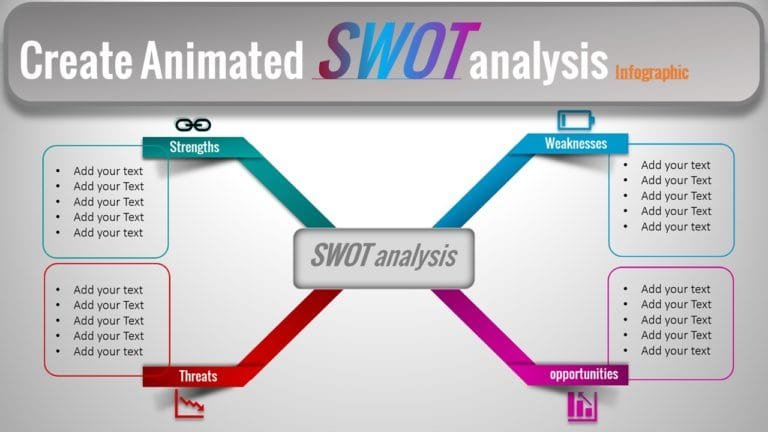 Create Animated SWOT analysis Infographic

Strengths
- Add your text
- Add your Text
- Add your Text
- Add your Text
- Add your text

Weaknesses
- Add your text
- Add your Text
- Add your Text
- Add your Text
- Add your text

SWOT analysis

- Add your text
- Add your Text
- Add your Text
- Add your Text
- Add your text

Threats

- Add your text
- Add your Text
- Add your Text
- Add your Text
- Add your text

opportunities